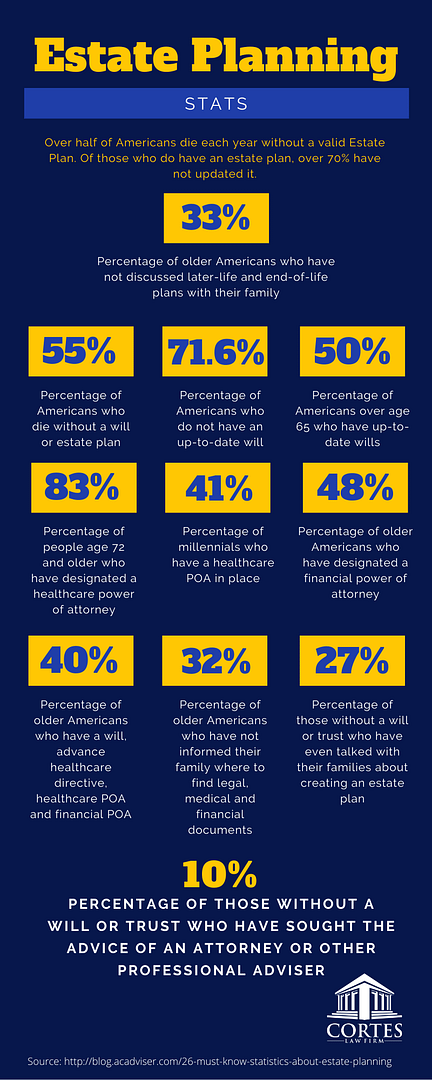 Estate Planning

STATS

Over half of Americans die each year without a valid Estate Plan. Of those who do have an estate plan, over 70% have not updated it.

33%

Percentage of older Americans who have not discussed later-life and end-of-life plans with their family

55%

Percentage of Americans who die without a will or estate plan

71.6%

Percentage of Americans who do not have an up-to-date will

50%

Percentage of Americans over age 65 who have up-to-date wills

83%

Percentage of people age 72 and older who have designated a healthcare power of attorney

41%

Percentage of millennials who have a healthcare POA in place

48%

Percentage of older Americans who have designated a financial power of attorney

40%

Percentage of older Americans who have a will, advance healthcare directive, healthcare POA and financial POA

32%

Percentage of older Americans who have not informed their family where to find legal, medical and financial documents

27%

Percentage of those without a will or trust who have even talked with their families about creating an estate plan

10%

PERCENTAGE OF THOSE WITHOUT A WILL OR TRUST WHO HAVE SOUGHT THE ADVICE OF AN ATTORNEY OR OTHER PROFESSIONAL ADVISER

CORTES
LAW FIRM

Source: http://blog.acadviser.com/26-must-know-statistics-about-estate-planning